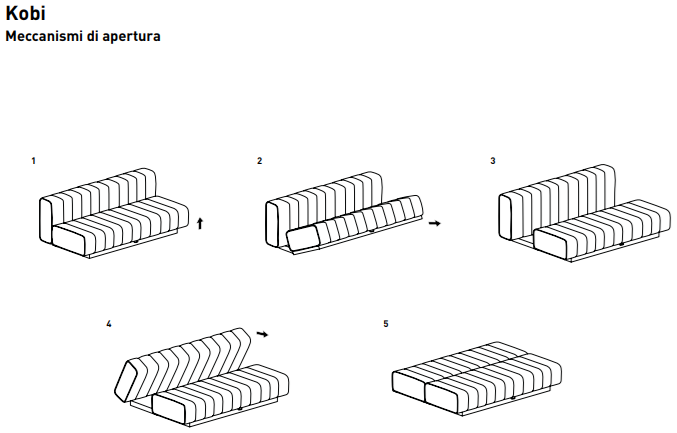 Kobi
Meccanismi di apertura

1

2

3

4

5